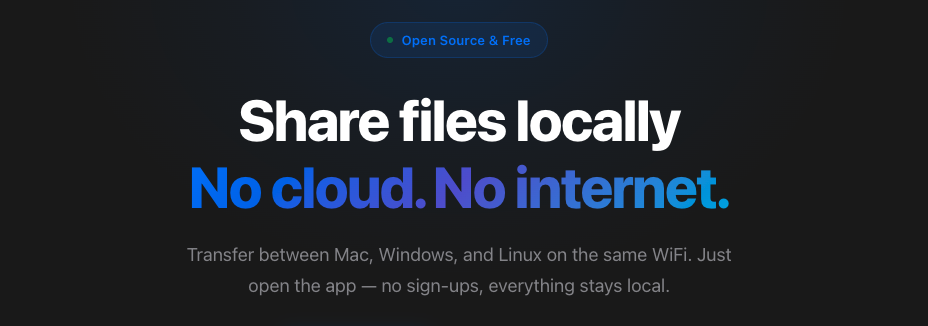 Open Source & Free

Share files locally
No cloud. No internet.

Transfer between Mac, Windows, and Linux on the same WiFi. Just open the app — no sign-ups, everything stays local.